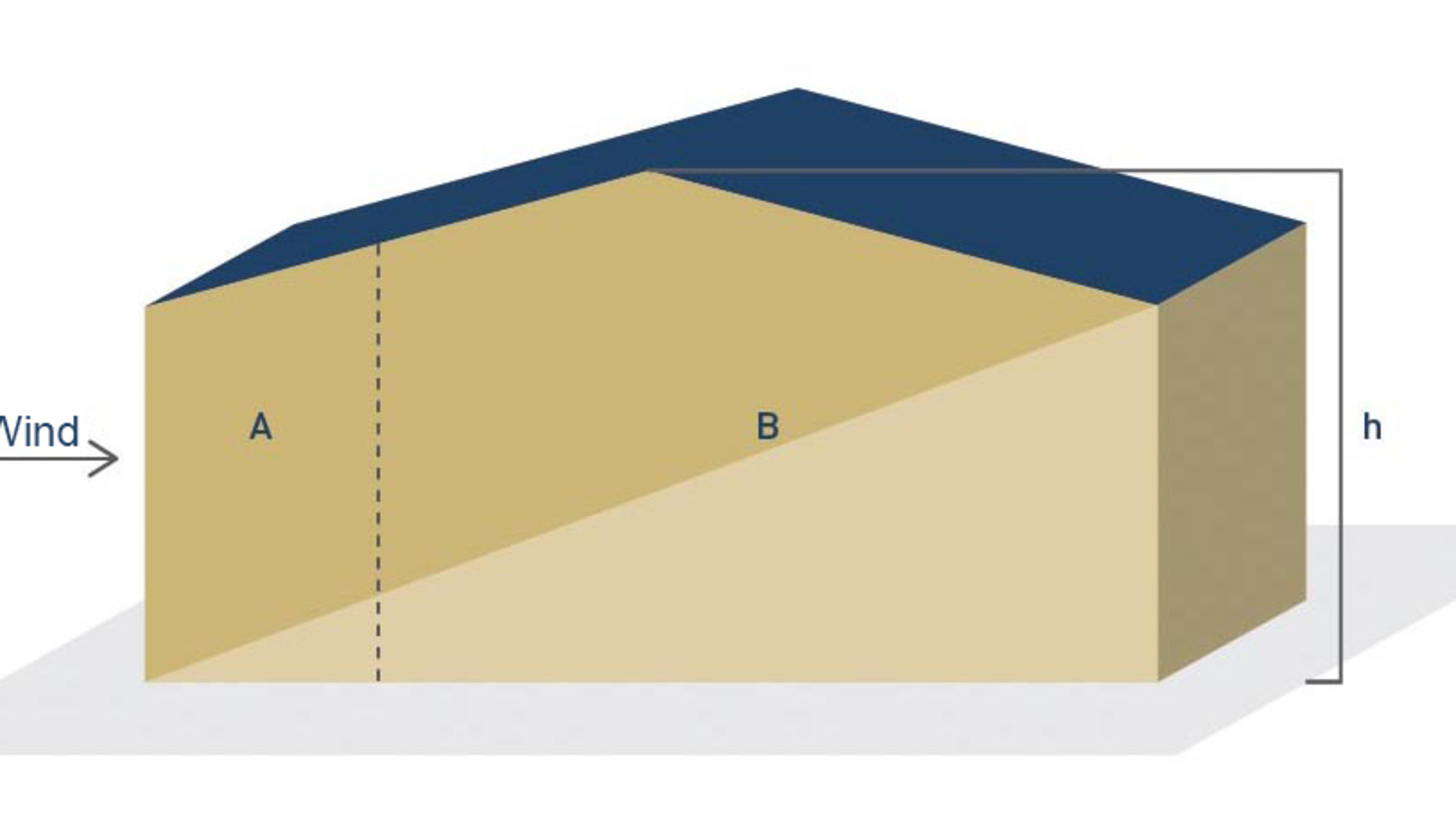 Wind

A

B

h